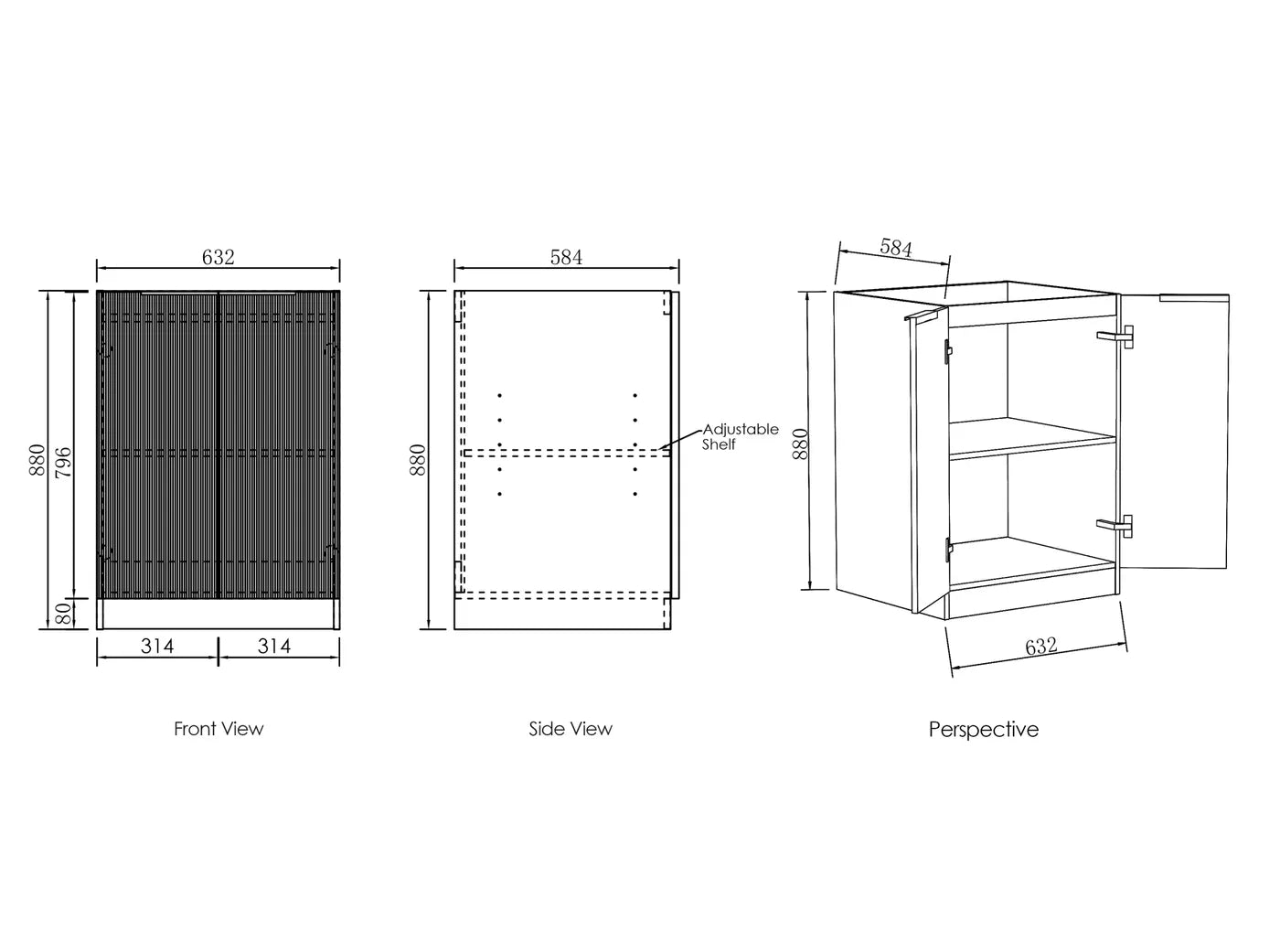 632

880

796

80

314

314

Front View

584

880

Adjustable Shelf

Side View

584

880

632

Perspective