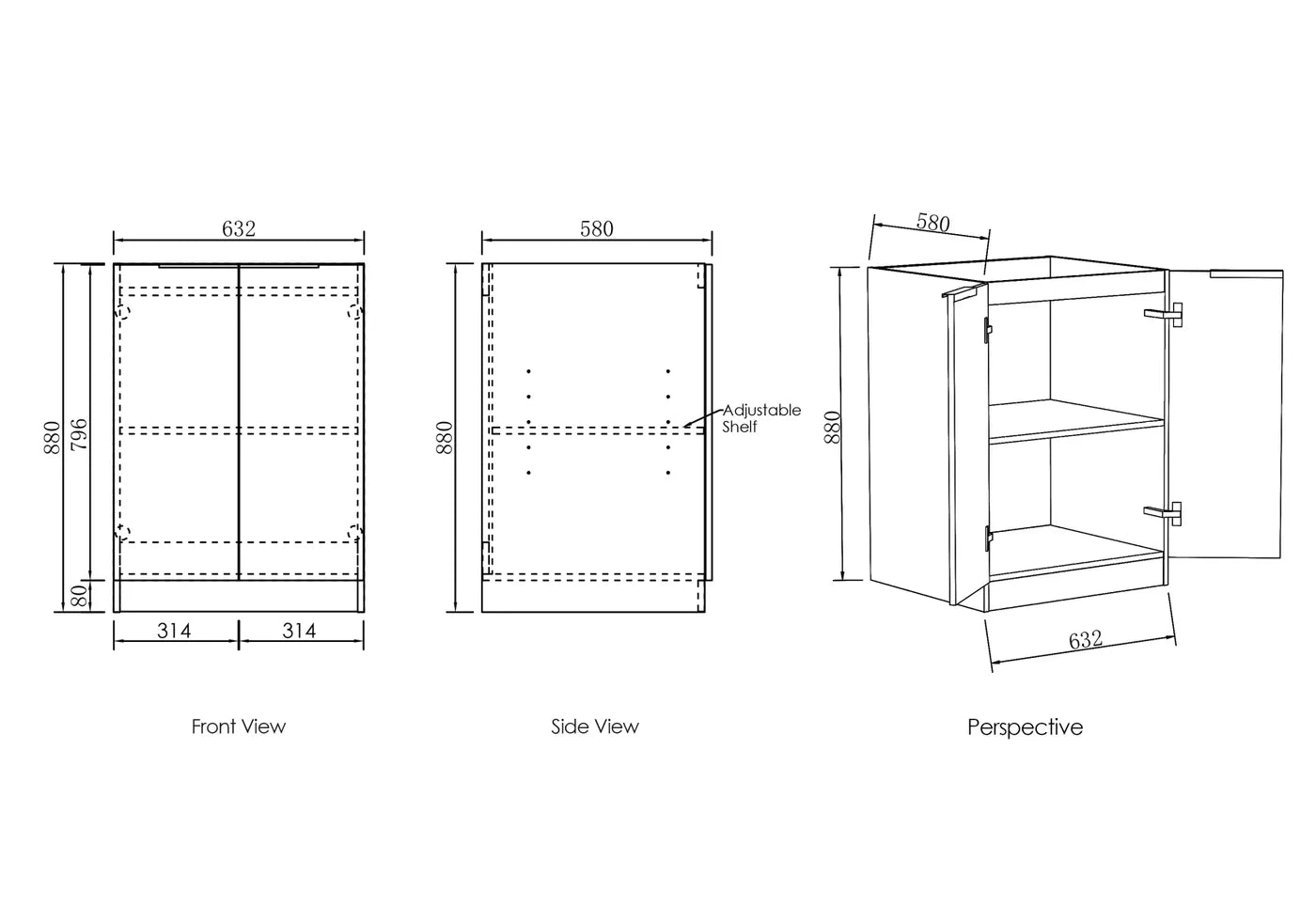 632

880

796

80

314

314

Front View

580

880

Adjustable Shelf

Side View

580

880

632

Perspective